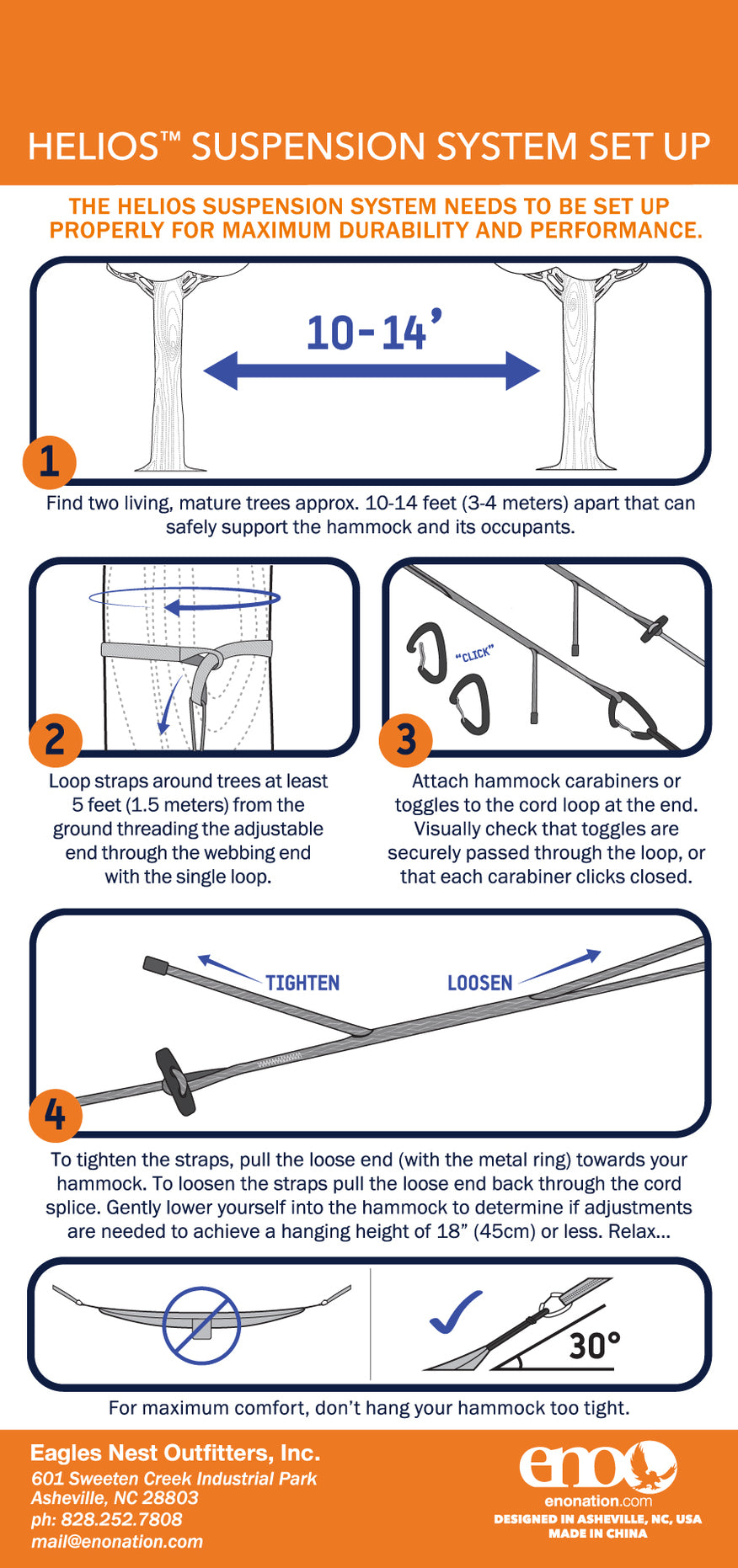 HELIOS™ SUSPENSION SYSTEM SET UP

THE HELIOS SUSPENSION SYSTEM NEEDS TO BE SET UP PROPERLY FOR MAXIMUM DURABILITY AND PERFORMANCE.

10-14'

1

Find two living, mature trees approx. 10-14 feet (3-4 meters) apart that can safely support the hammock and its occupants.

2

Loop straps around trees at least 5 feet (1.5 meters) from the ground threading the adjustable end through the webbing end with the single loop.

"CLICK"

3

Attach hammock carabiners or toggles to the cord loop at the end. Visually check that toggles are securely passed through the loop, or that each carabiner clicks closed.

TIGHTEN

LOOSEN

4

To tighten the straps, pull the loose end (with the metal ring) towards your hammock. To loosen the straps pull the loose end back through the cord splice. Gently lower yourself into the hammock to determine if adjustments are needed to achieve a hanging height of 18" (45cm) or less. Relax...

30°

For maximum comfort, don't hang your hammock too tight.

Eagles Nest Outfitters, Inc.
601 Sweeten Creek Industrial Park
Asheville, NC 28803
ph: 828.252.7808
mail@enonation.com

eno
enonation.com
DESIGNED IN ASHEVILLE, NC, USA
MADE IN CHINA